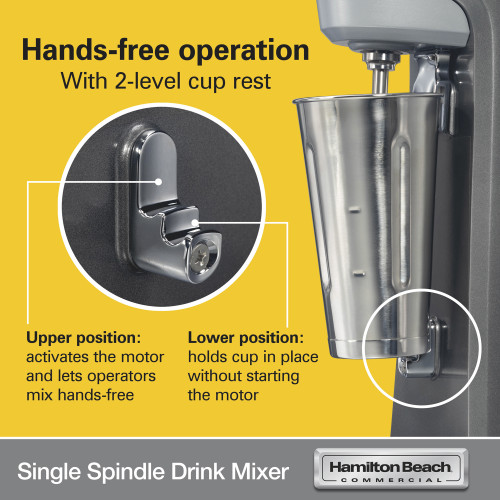 Hands-free operation
With 2-level cup rest

Upper position:
activates the motor and lets operators mix hands-free

Lower position:
holds cup in place without starting the motor

Single Spindle Drink Mixer

Hamilton Beach
COMMERCIAL